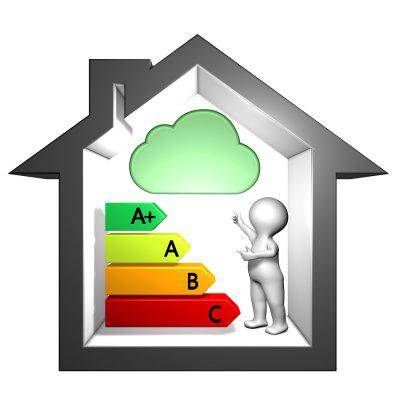 A+
A
B
C