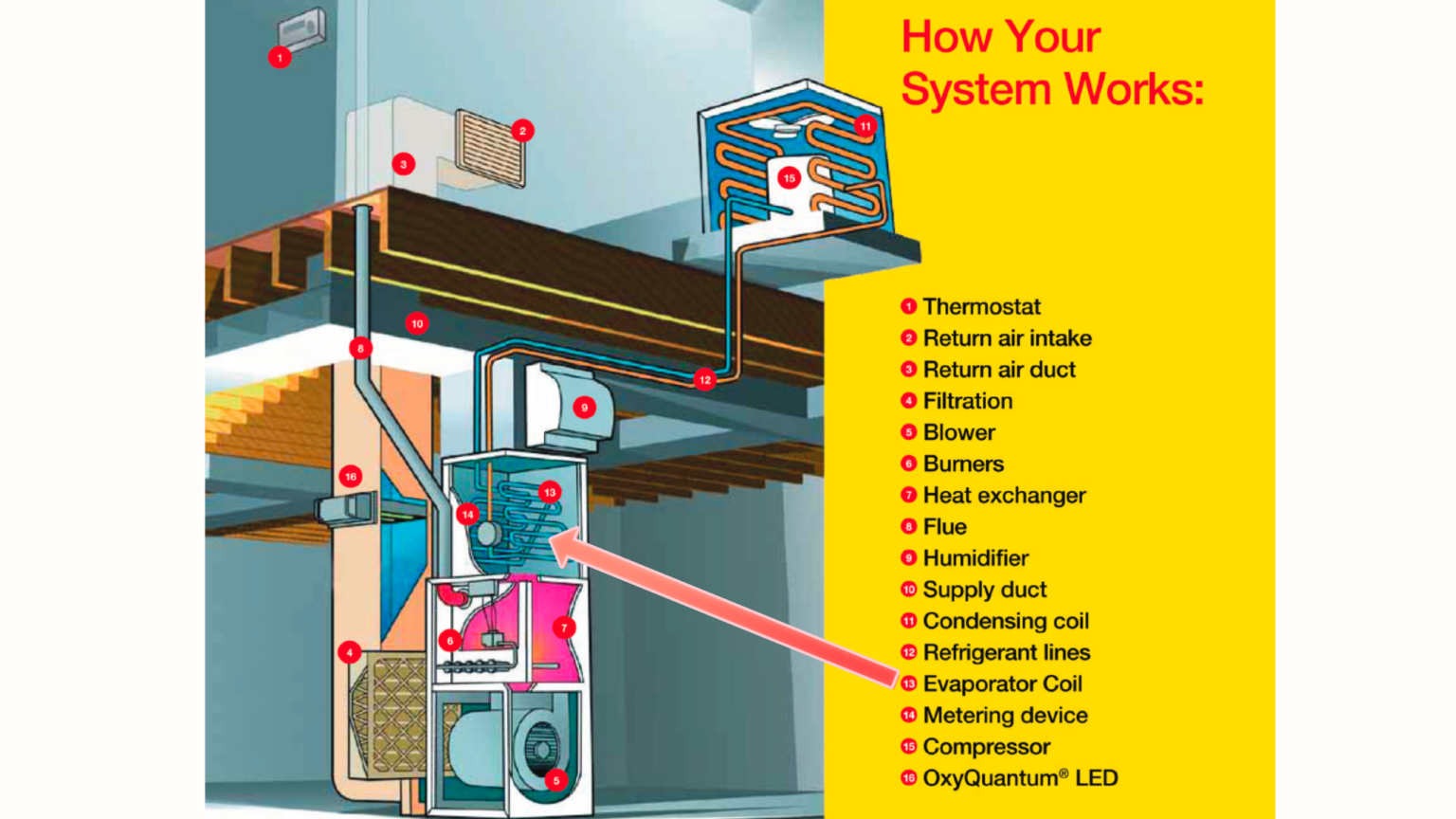 1
2
3
11
15
10
8
12
9
16
13
14
7
6
4
5

How Your System Works:

1 Thermostat
2 Return air intake
3 Return air duct
4 Filtration
5 Blower
6 Burners
7 Heat exchanger
8 Flue
9 Humidifier
10 Supply duct
11 Condensing coil
12 Refrigerant lines
13 Evaporator Coil
14 Metering device
15 Compressor
16 OxyQuantum® LED